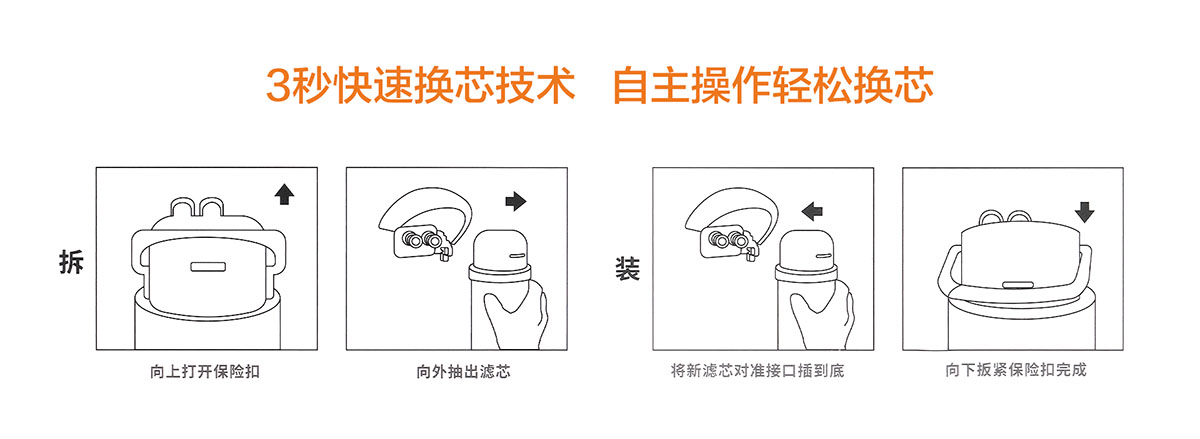 3秒快速换芯技术　自主操作轻松换芯

拆

向上打开保险扣

向外抽出滤芯

装

将新滤芯对准接口插到底

向下扳紧保险扣完成